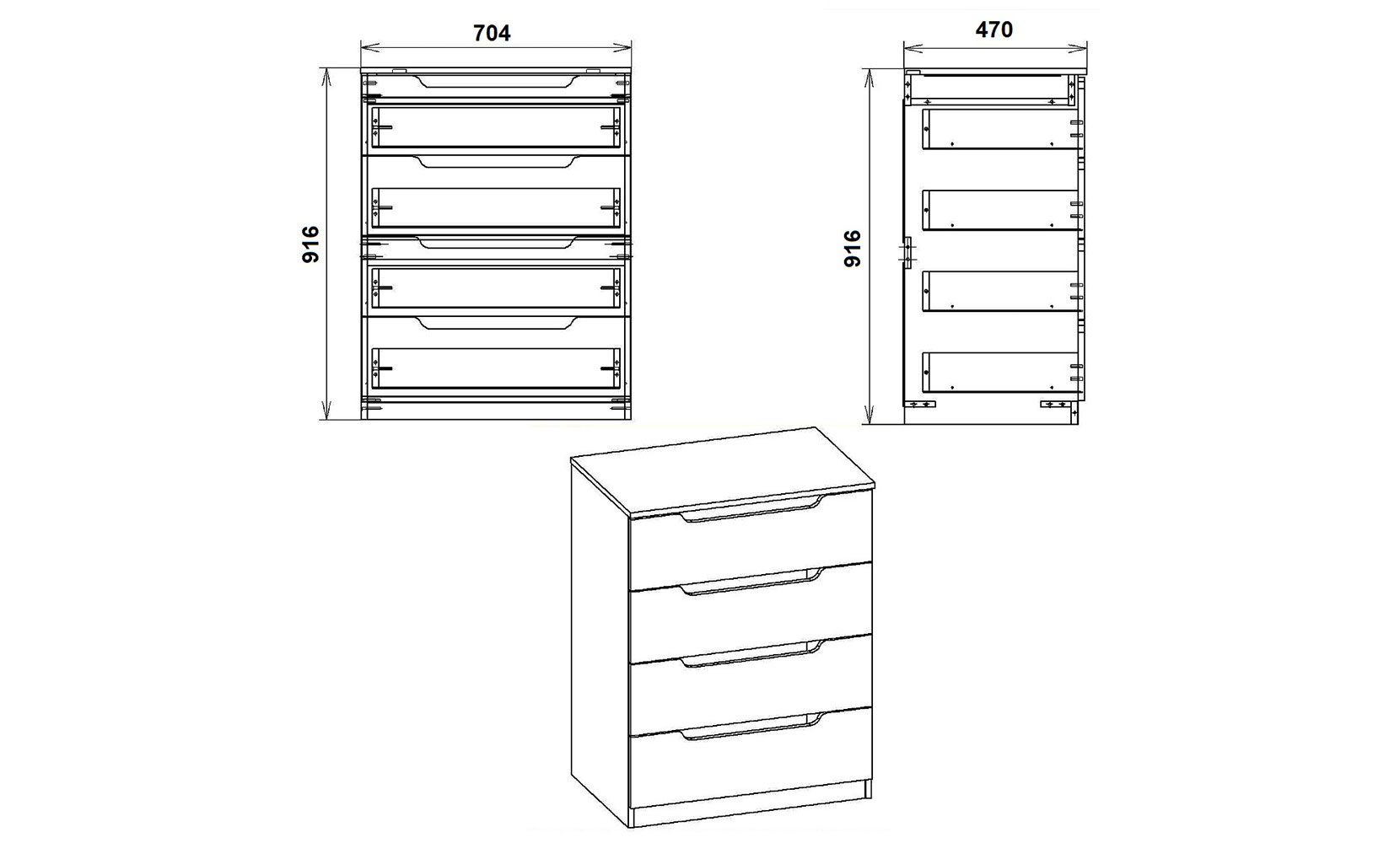 704

916

470

916