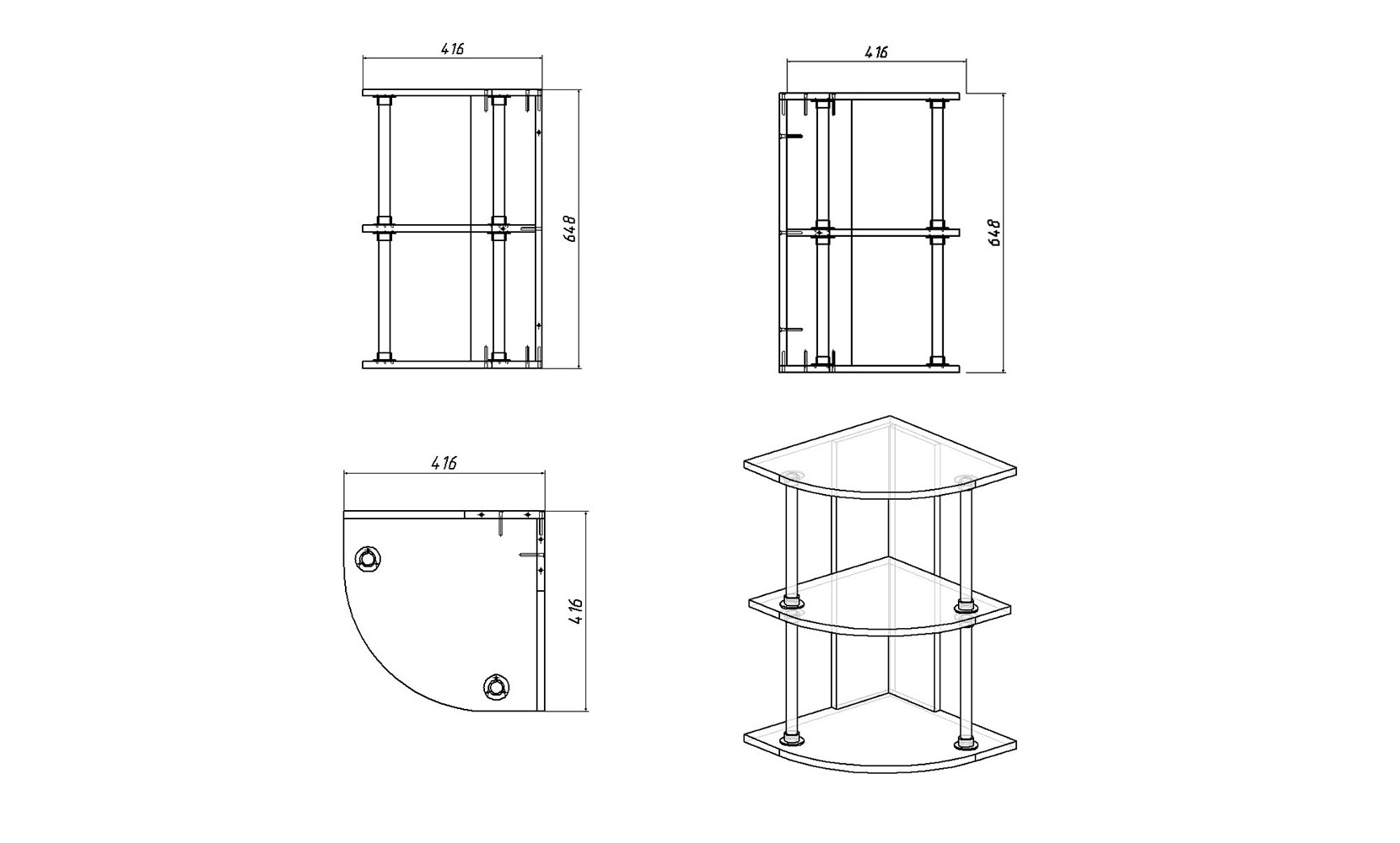 416

648

416

648

416

416