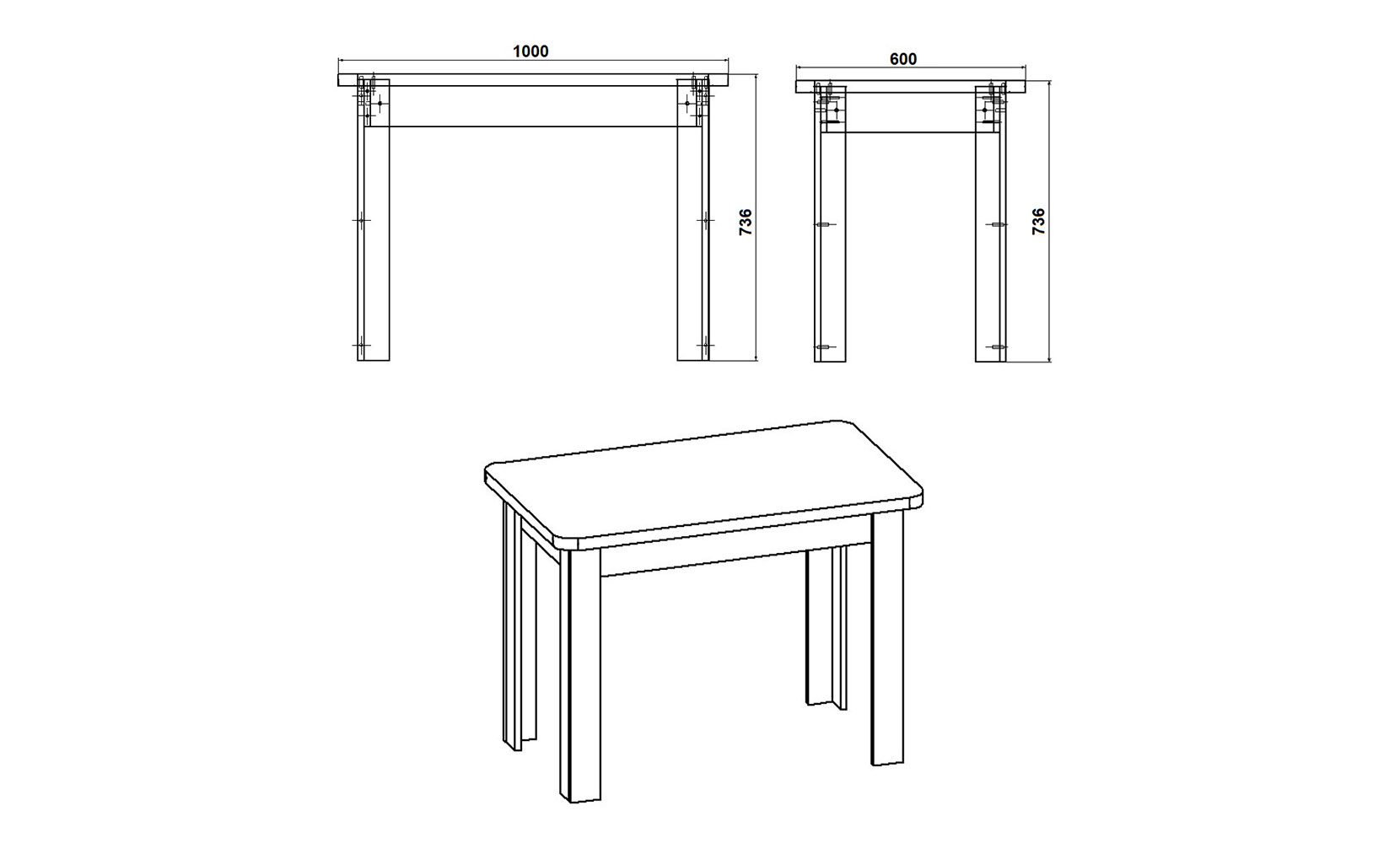 1000

736

600

736