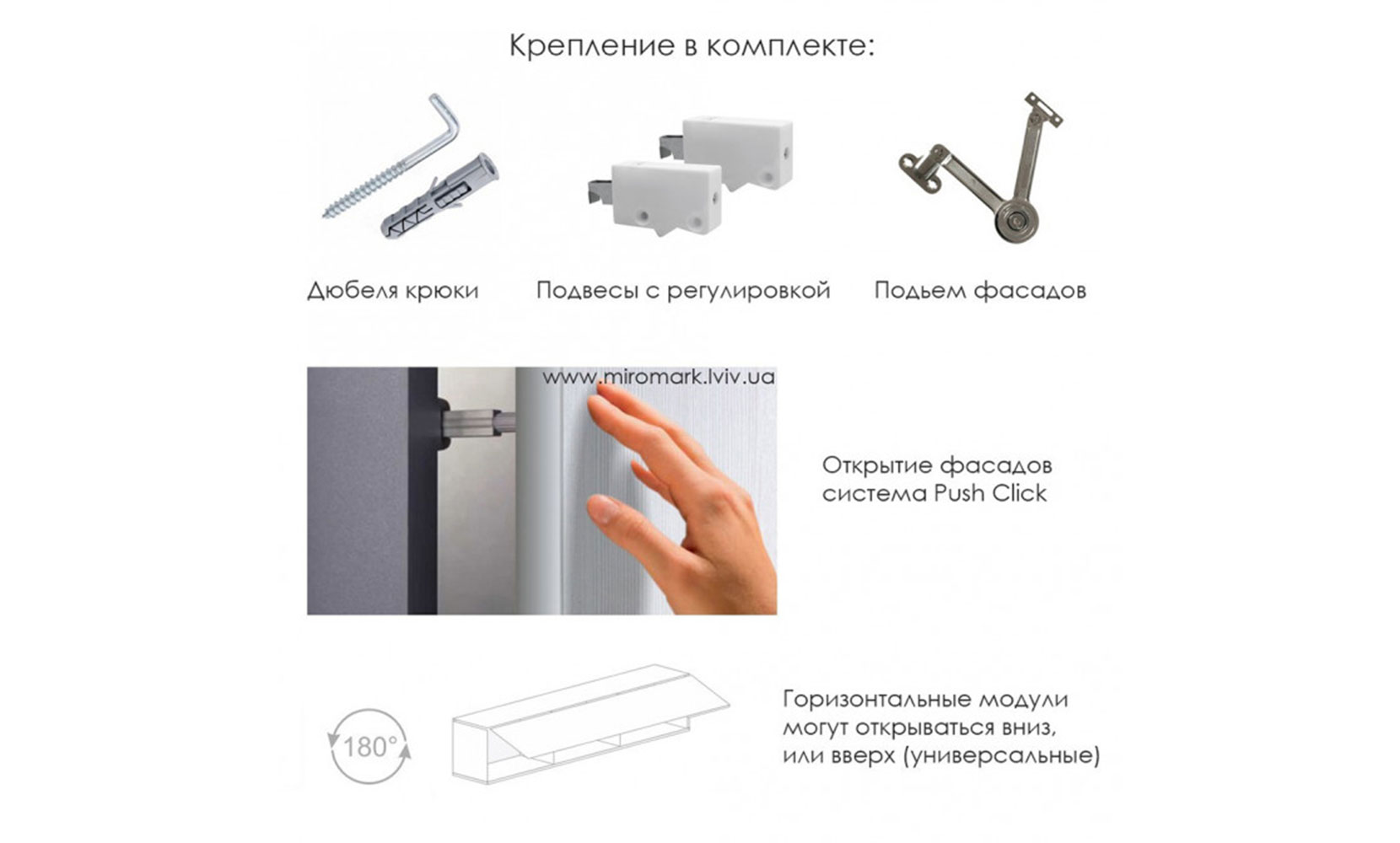 Крепление в комплекте:

Дюбеля крюки

Подвесы с регулировкой

Подьем фасадов

www.miromark.lviv.ua

Открытие фасадов система Push Click

180°

Горизонтальные модули могут открываться вниз, или вверх (универсальные)