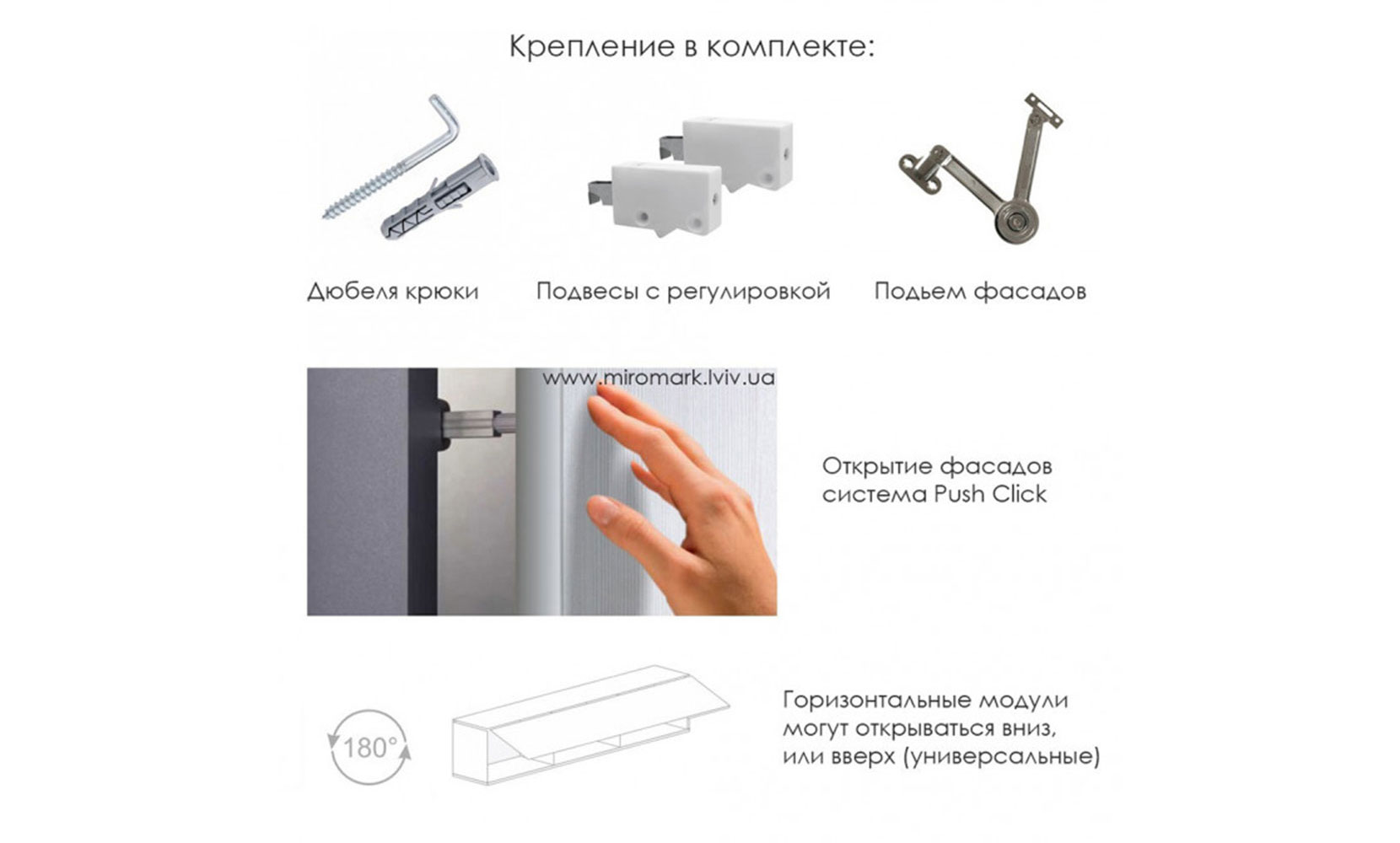 Крепление в комплекте:

Дюбеля крюки

Подвесы с регулировкой

Подьем фасадов

www.miromark.lviv.ua

Открытие фасадов система Push Click

180°

Горизонтальные модули могут открываться вниз, или вверх (универсальные)