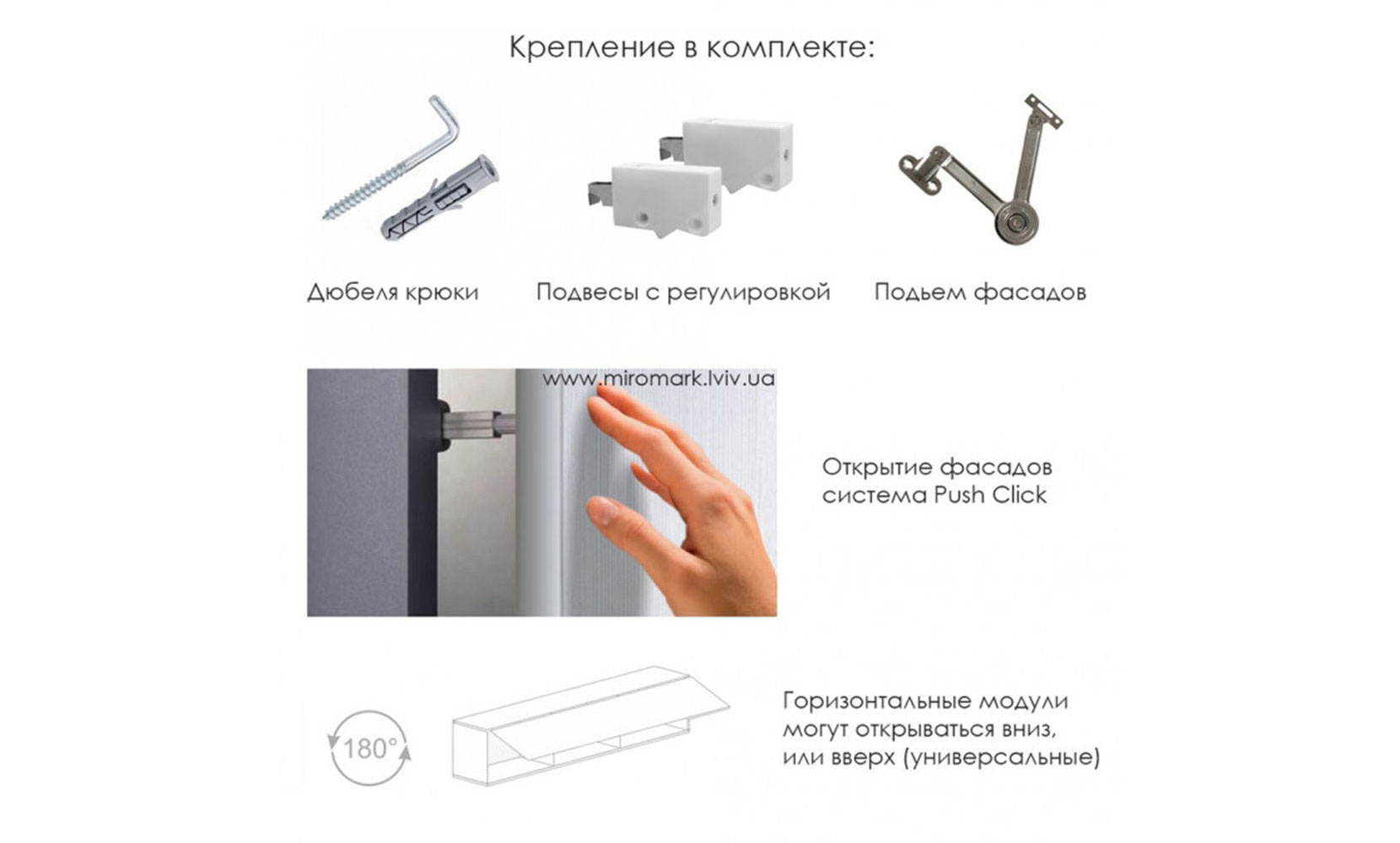 Крепление в комплекте:

Дюбеля крюки

Подвесы с регулировкой

Подьем фасадов

www.miromark.lviv.ua

Открытие фасадов система Push Click

180°

Горизонтальные модули могут открываться вниз, или вверх (универсальные)