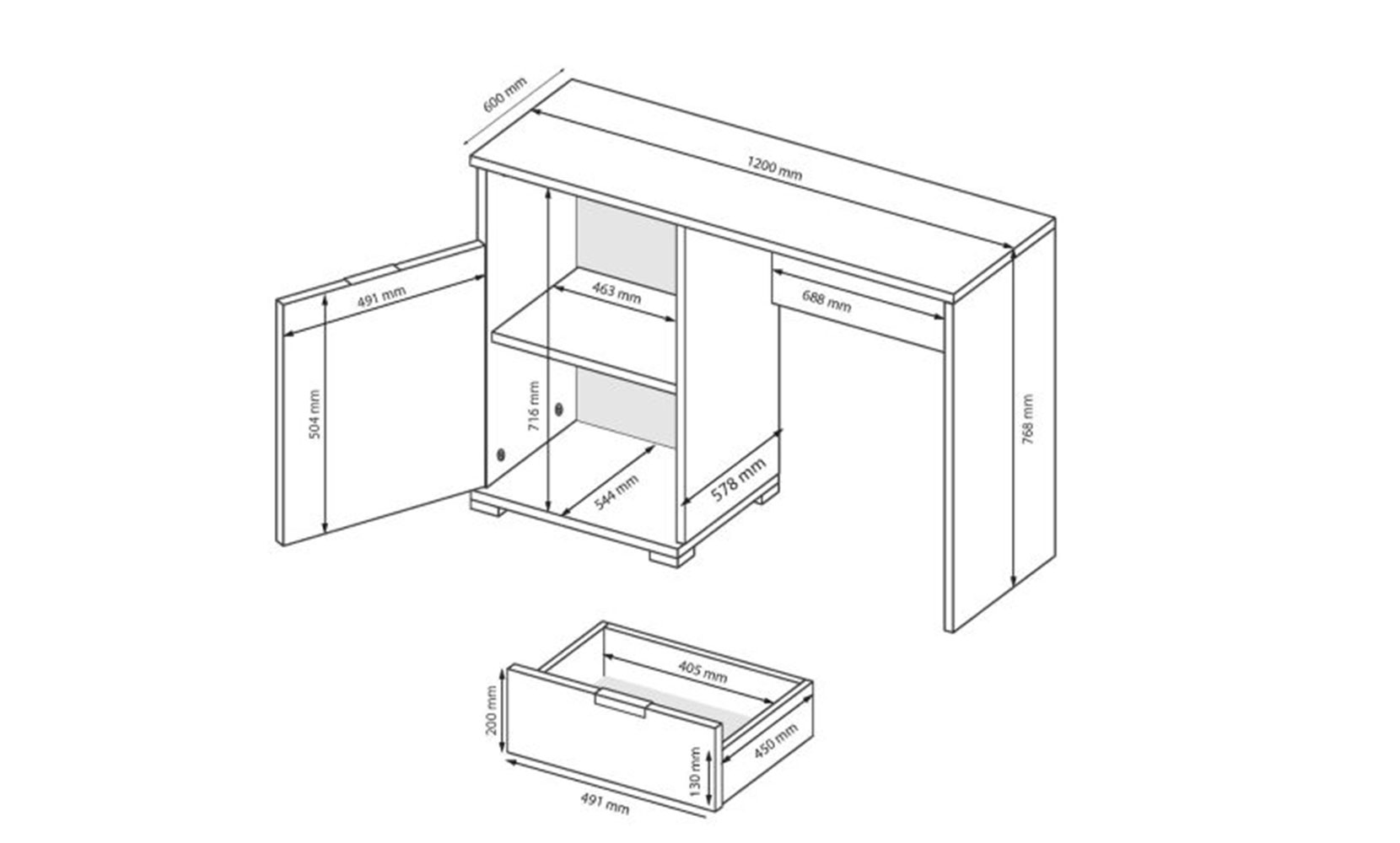 600 mm
1200 mm
491 mm
463 mm
688 mm
504 mm
716 mm
768 mm
544 mm
578 mm
405 mm
200 mm
450 mm
130 mm
491 mm